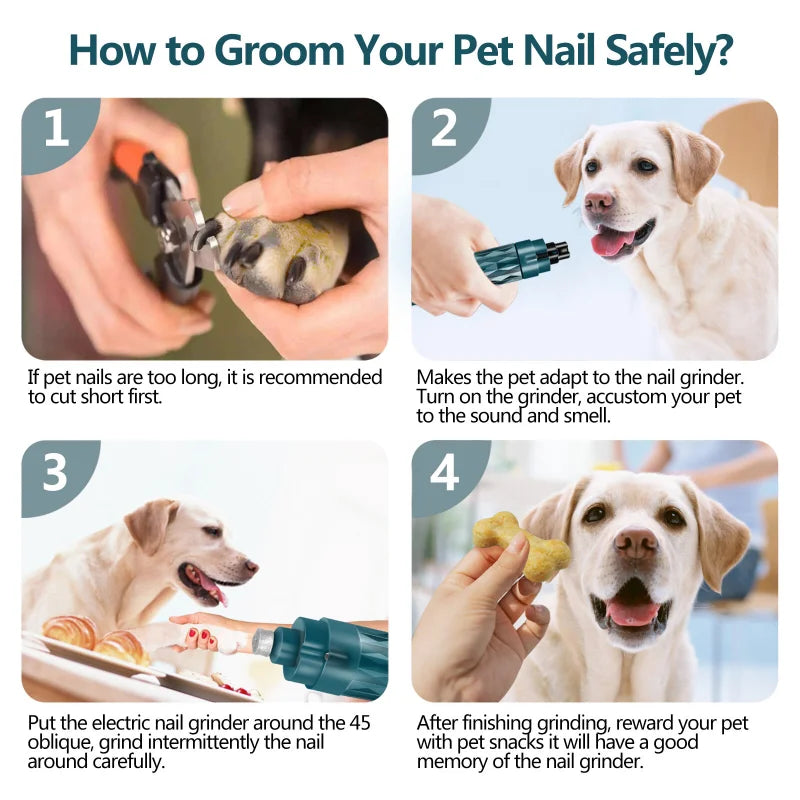 How to Groom Your Pet Nail Safely?

1

If pet nails are too long, it is recommended to cut short first.

2

Makes the pet adapt to the nail grinder. Turn on the grinder, accustom your pet to the sound and smell.

3

Put the electric nail grinder around the 45 oblique, grind intermittently the nail around carefully.

4

After finishing grinding, reward your pet with pet snacks it will have a good memory of the nail grinder.